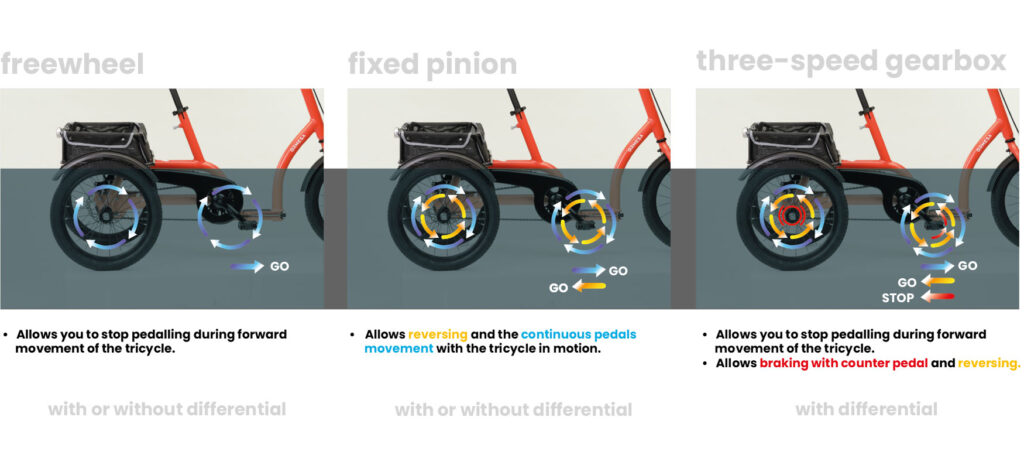 freewheel

GO

• Allows you to stop pedalling during forward movement of the tricycle.

with or without differential

fixed pinion

GO
GO

• Allows reversing and the continuous pedals movement with the tricycle in motion.

with or without differential

three-speed gearbox

GO
GO
STOP

• Allows you to stop pedalling during forward movement of the tricycle.
• Allows braking with counter pedal and reversing.

with differential